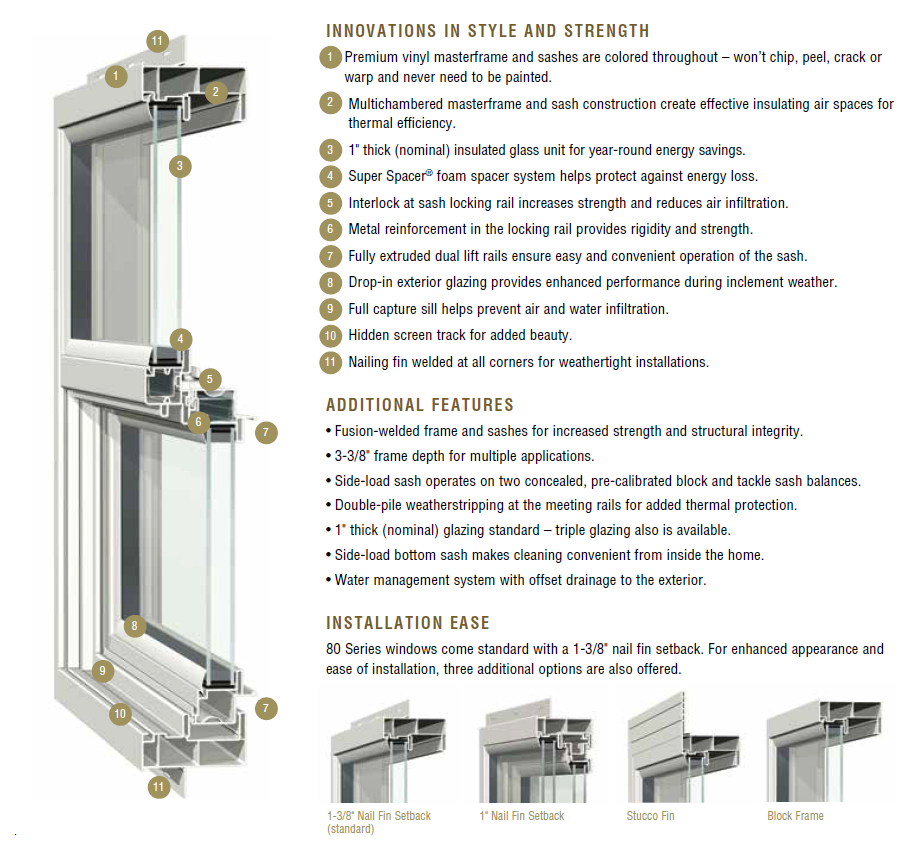 11
1
2
3
4
5
6
7
8
9
10
7
11

INNOVATIONS IN STYLE AND STRENGTH

1 Premium vinyl masterframe and sashes are colored throughout – won't chip, peel, crack or warp and never need to be painted.

2 Multichambered masterframe and sash construction create effective insulating air spaces for thermal efficiency.

3 1" thick (nominal) insulated glass unit for year-round energy savings.

4 Super Spacer® foam spacer system helps protect against energy loss.

5 Interlock at sash locking rail increases strength and reduces air infiltration.

6 Metal reinforcement in the locking rail provides rigidity and strength.

7 Fully extruded dual lift rails ensure easy and convenient operation of the sash.

8 Drop-in exterior glazing provides enhanced performance during inclement weather.

9 Full capture sill helps prevent air and water infiltration.

10 Hidden screen track for added beauty.

11 Nailing fin welded at all corners for weathertight installations.

ADDITIONAL FEATURES

• Fusion-welded frame and sashes for increased strength and structural integrity.
• 3-3/8" frame depth for multiple applications.
• Side-load sash operates on two concealed, pre-calibrated block and tackle sash balances.
• Double-pile weatherstripping at the meeting rails for added thermal protection.
• 1" thick (nominal) glazing standard – triple glazing also is available.
• Side-load bottom sash makes cleaning convenient from inside the home.
• Water management system with offset drainage to the exterior.

INSTALLATION EASE

80 Series windows come standard with a 1-3/8" nail fin setback. For enhanced appearance and ease of installation, three additional options are also offered.

1-3/8" Nail Fin Setback (standard)
1" Nail Fin Setback
Stucco Fin
Block Frame